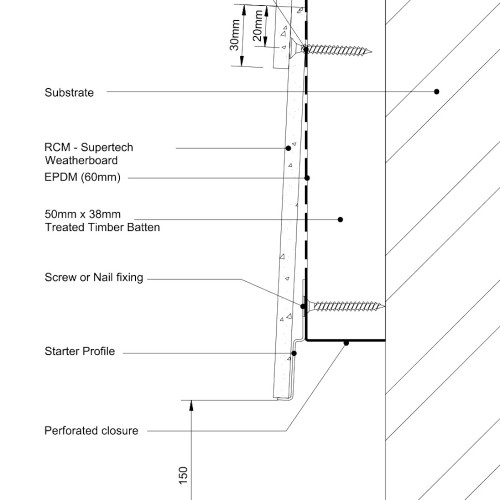 30mm
20mm

Substrate

RCM - Supertech Weatherboard

EPDM (60mm)

50mm x 38mm Treated Timber Batten

Screw or Nail fixing

Starter Profile

Perforated closure

150